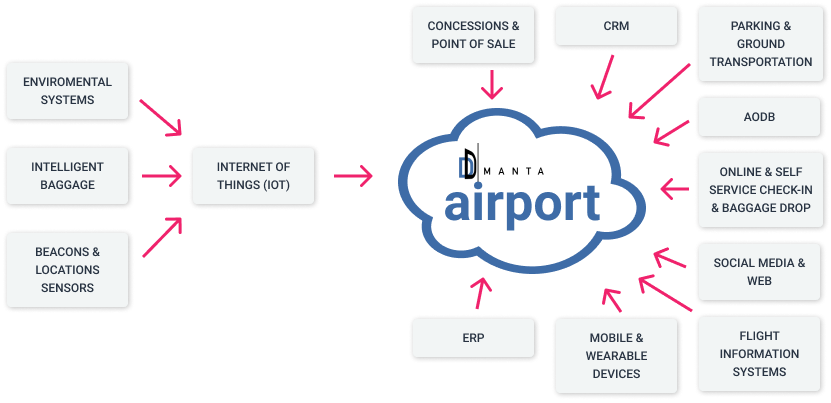 ENVIROMENTAL SYSTEMS

INTELLIGENT BAGGAGE

BEACONS & LOCATIONS SENSORS

INTERNET OF THINGS (IOT)

CONCESSIONS & POINT OF SALE

CRM

PARKING & GROUND TRANSPORTATION

AODB

ONLINE & SELF SERVICE CHECK-IN & BAGGAGE DROP

SOCIAL MEDIA & WEB

FLIGHT INFORMATION SYSTEMS

MOBILE & WEARABLE DEVICES

ERP

D MANTA
airport